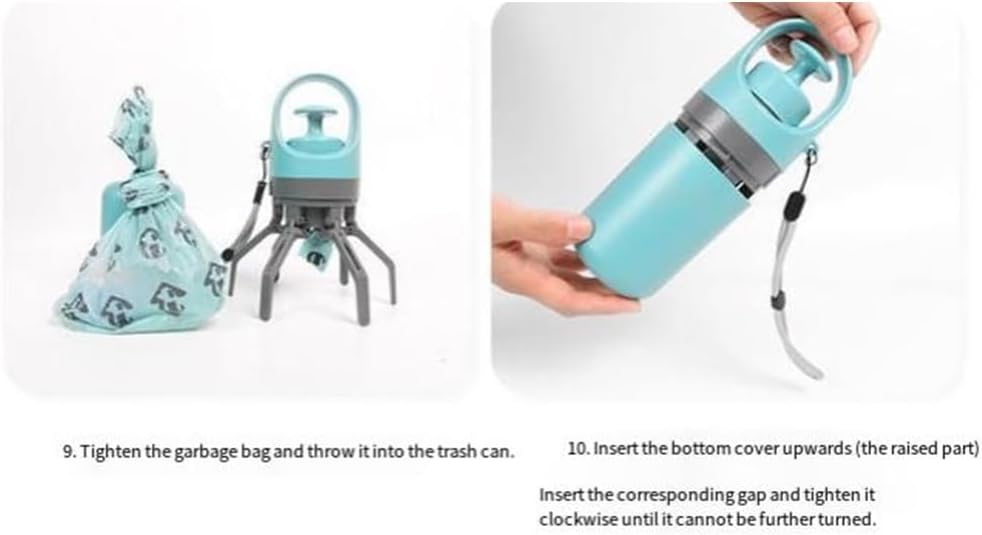 9. Tighten the garbage bag and throw it into the trash can.

10. Insert the bottom cover upwards (the raised part)

Insert the corresponding gap and tighten it clockwise until it cannot be further turned.