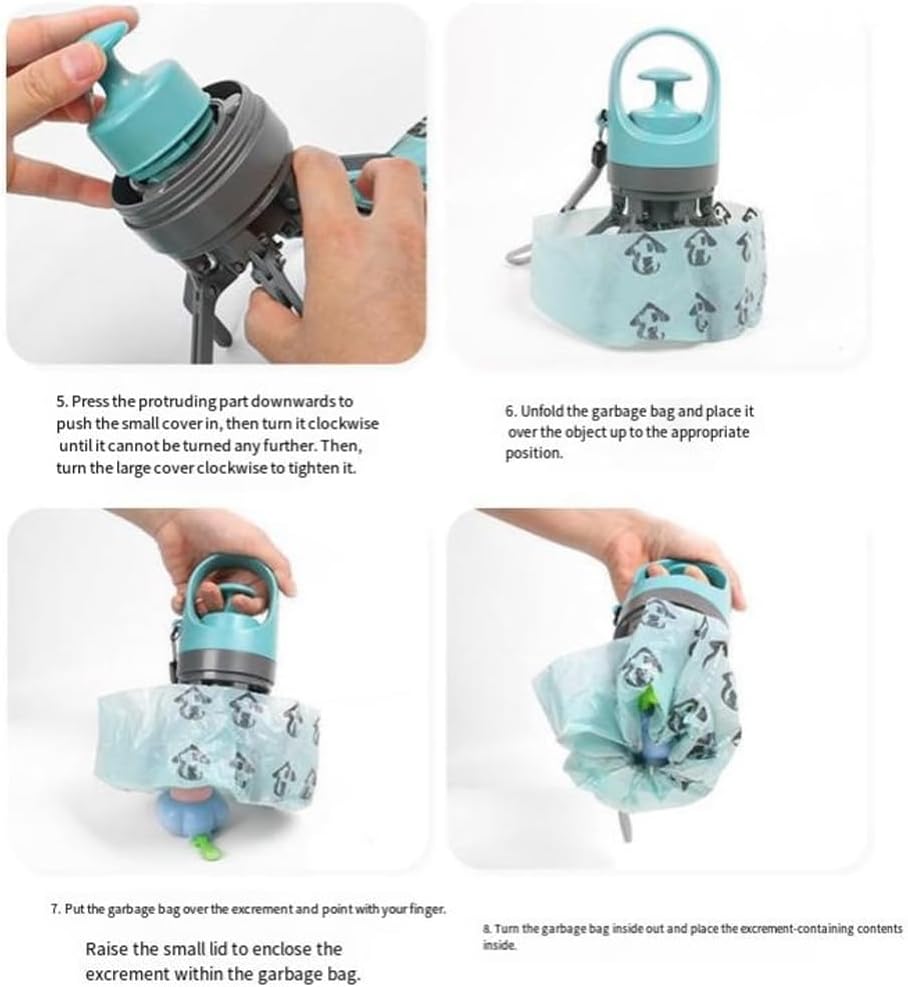 5. Press the protruding part downwards to push the small cover in, then turn it clockwise until it cannot be turned any further. Then, turn the large cover clockwise to tighten it.

6. Unfold the garbage bag and place it over the object up to the appropriate position.

7. Put the garbage bag over the excrement and point with your finger.

Raise the small lid to enclose the excrement within the garbage bag.

8. Turn the garbage bag inside out and place the excrement-containing contents inside.